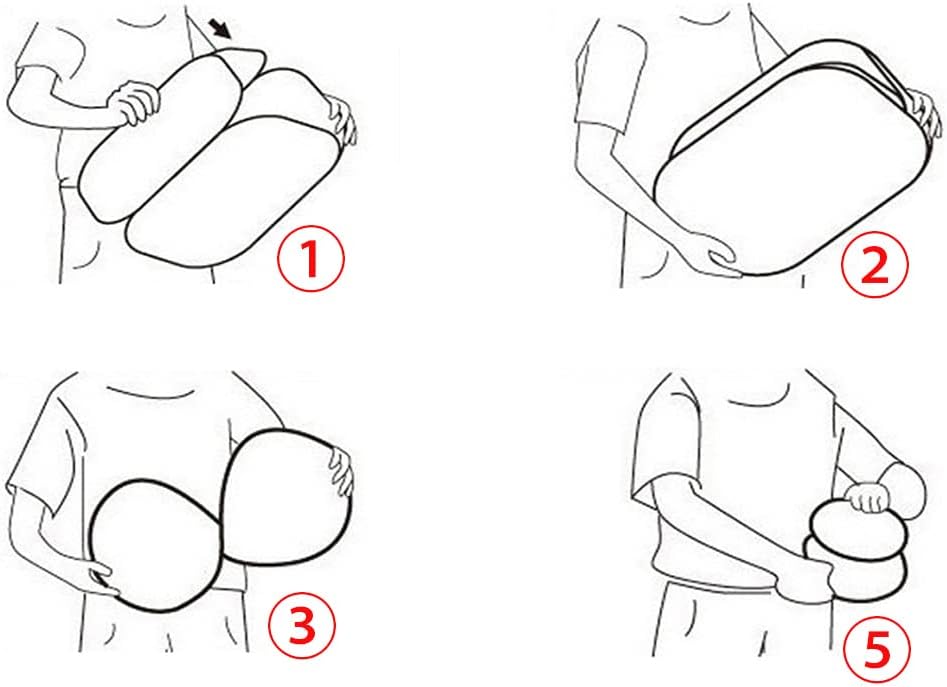 1

2

3

5